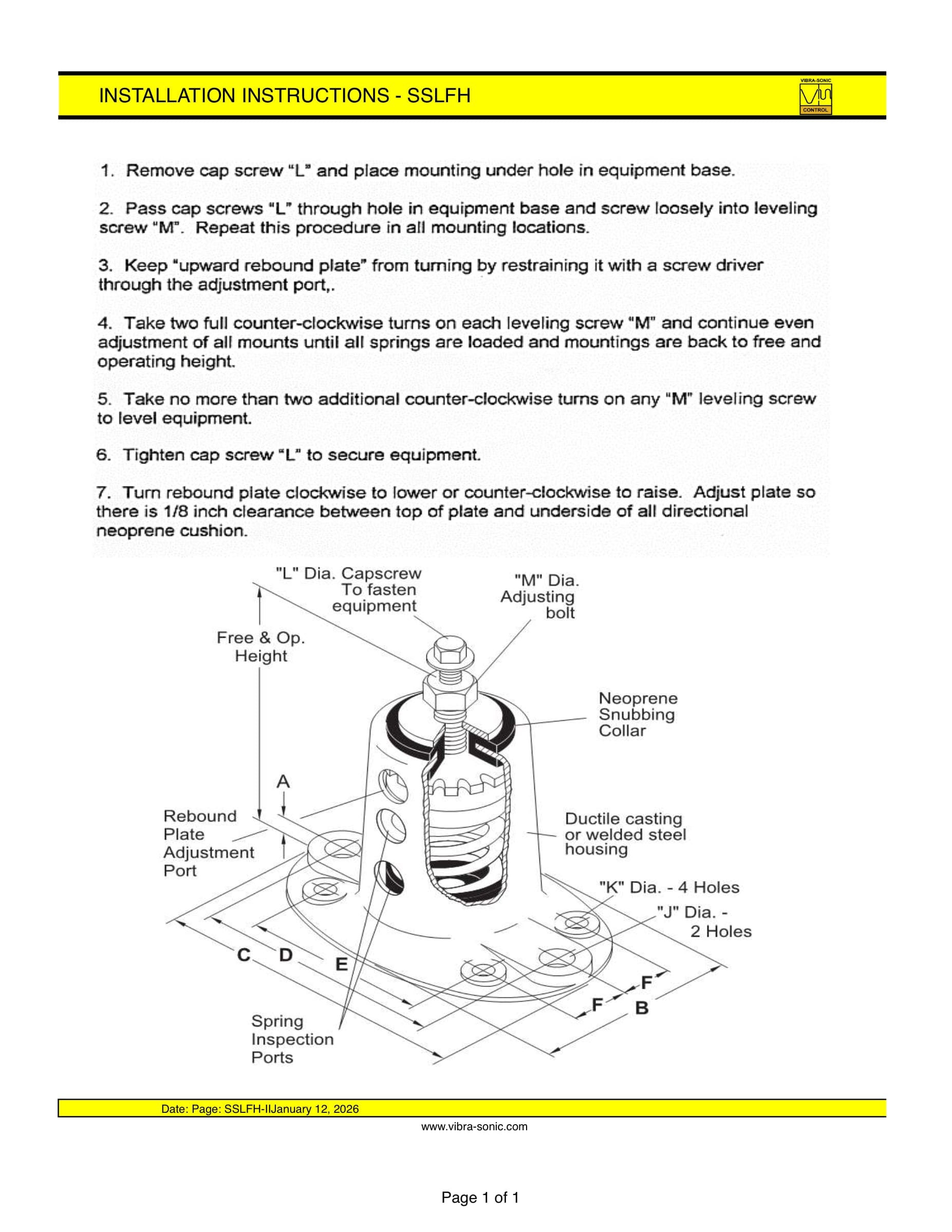 INSTALLATION INSTRUCTIONS - SSLFH

VIBRA-SONIC
CONTROL

1. Remove cap screw "L" and place mounting under hole in equipment base.

2. Pass cap screws "L" through hole in equipment base and screw loosely into leveling screw "M". Repeat this procedure in all mounting locations.

3. Keep "upward rebound plate" from turning by restraining it with a screw driver through the adjustment port,.

4. Take two full counter-clockwise turns on each leveling screw "M" and continue even adjustment of all mounts until all springs are loaded and mountings are back to free and operating height.

5. Take no more than two additional counter-clockwise turns on any "M" leveling screw to level equipment.

6. Tighten cap screw "L" to secure equipment.

7. Turn rebound plate clockwise to lower or counter-clockwise to raise. Adjust plate so there is 1/8 inch clearance between top of plate and underside of all directional neoprene cushion.

"L" Dia. Capscrew To fasten equipment

"M" Dia. Adjusting bolt

Free & Op. Height

Neoprene Snubbing Collar

A

Rebound Plate Adjustment Port

Ductile casting or welded steel housing

"K" Dia. - 4 Holes

"J" Dia. - 2 Holes

C D E

F F B

Spring Inspection Ports

Date: Page: SSLFH-IIJanuary 12, 2026

www.vibra-sonic.com

Page 1 of 1